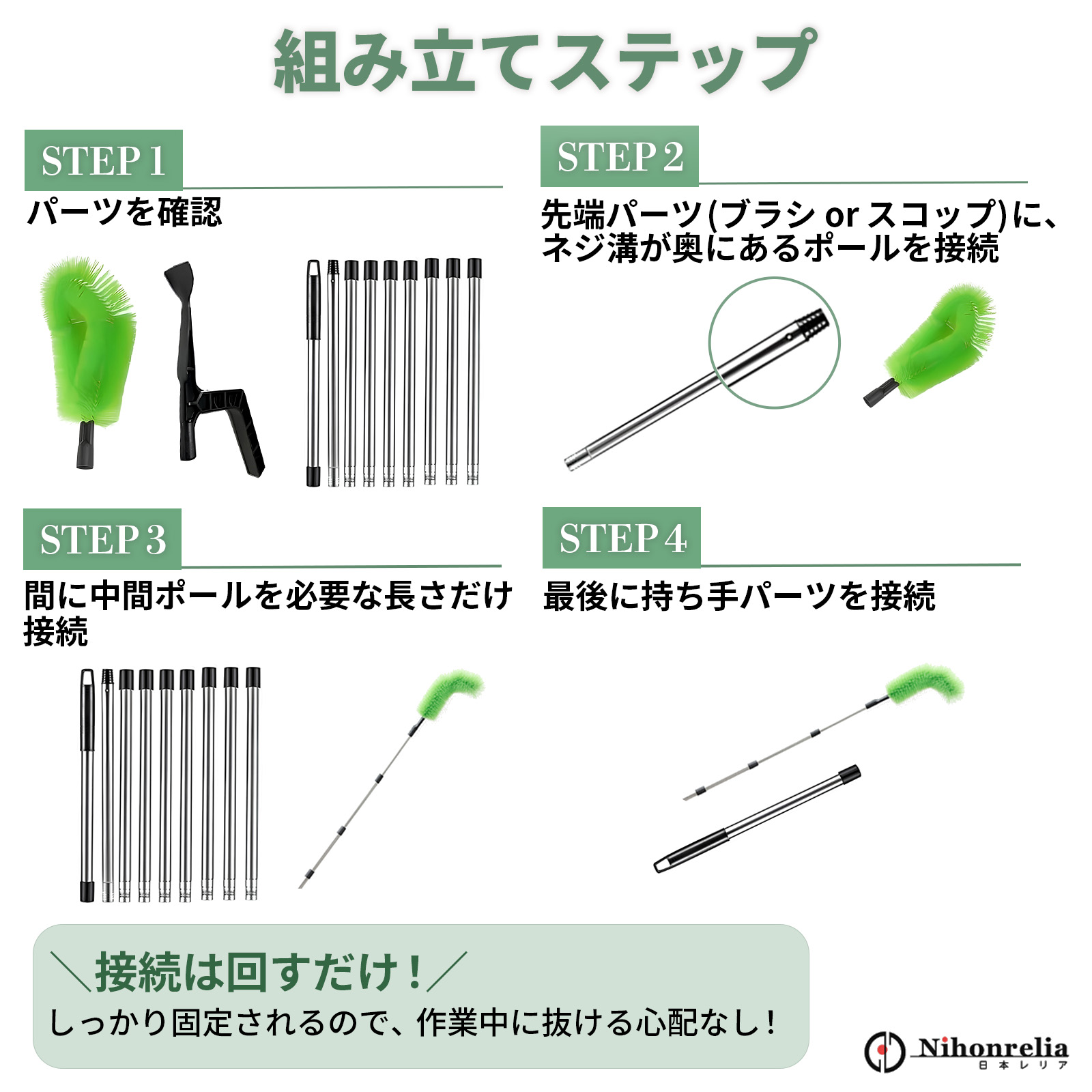 組み立てステップ

STEP 1
パーツを確認

STEP 2
先端パーツ(ブラシ or スコップ)に、ネジ溝が奥にあるポールを接続

STEP 3
間に中間ポールを必要な長さだけ接続

STEP 4
最後に持ち手パーツを接続

＼接続は回すだけ！／
しっかり固定されるので、作業中に抜ける心配なし！

Nihonrelia
日本レリア